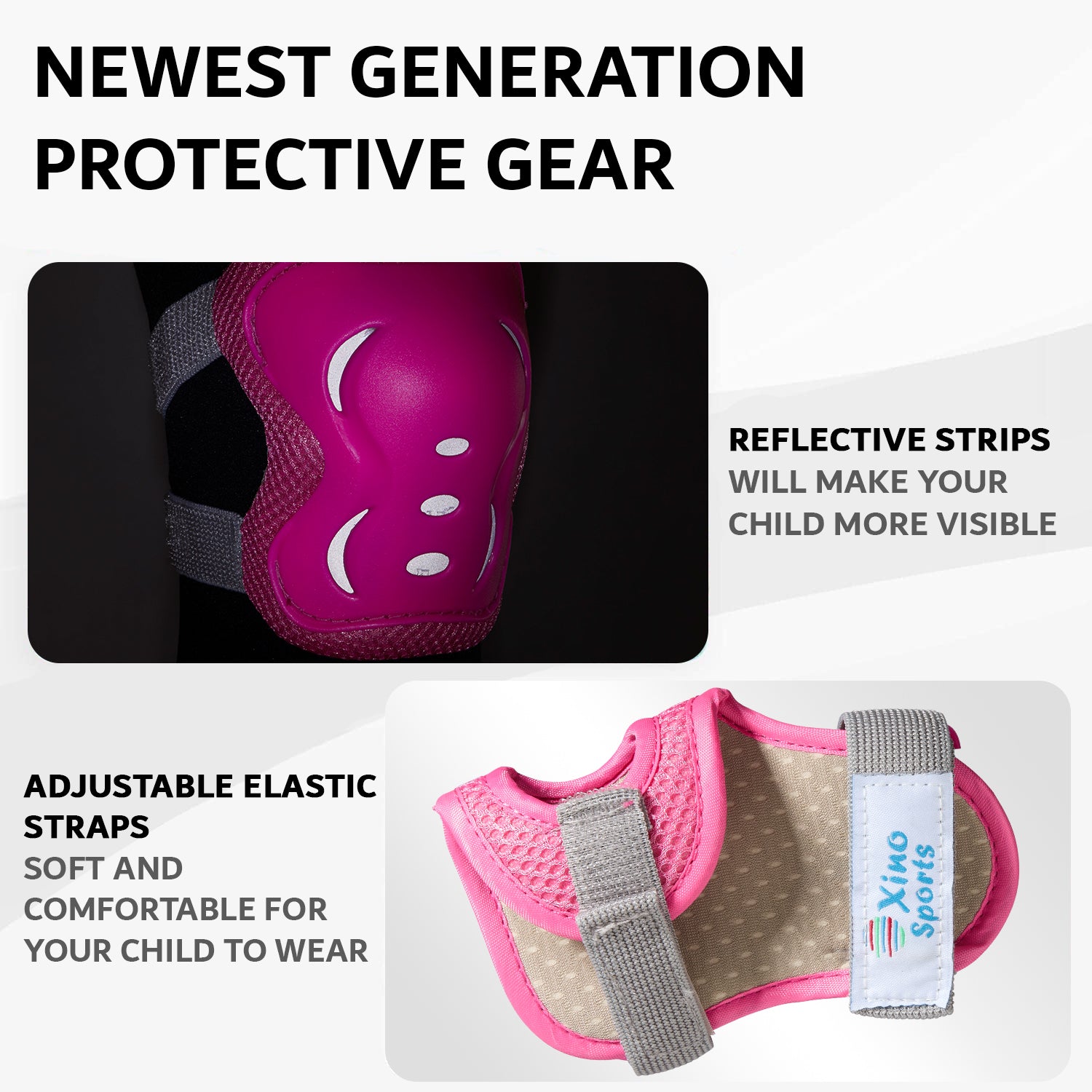 NEWEST GENERATION PROTECTIVE GEAR

REFLECTIVE STRIPS
WILL MAKE YOUR CHILD MORE VISIBLE

ADJUSTABLE ELASTIC STRAPS
SOFT AND COMFORTABLE FOR YOUR CHILD TO WEAR

Xino Sports